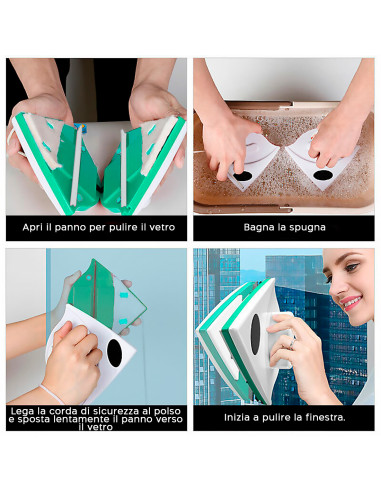 Apri il panno per pulire il vetro

Bagna la spugna

Lega la corda di sicurezza al polso e sposta lentamente il panno verso il vetro

Inizia a pulire la finestra.