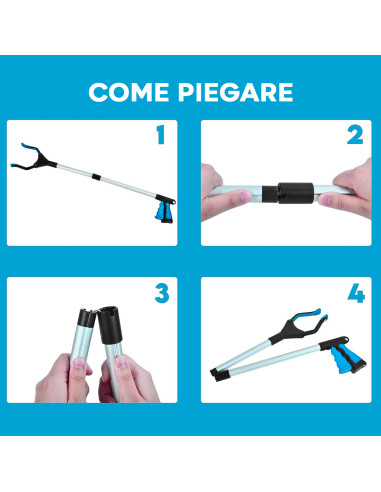 COME PIEGARE

1

2

3

4