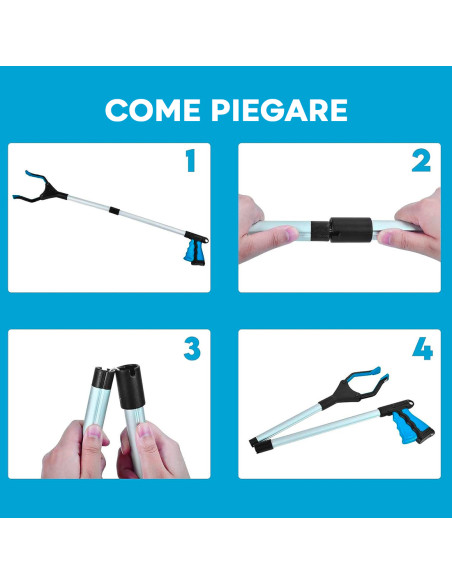 COME PIEGARE

1

2

3

4