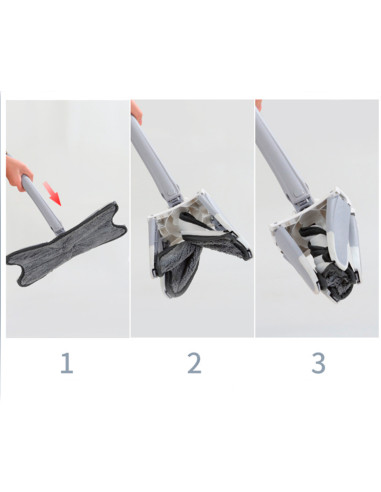 1

2

3