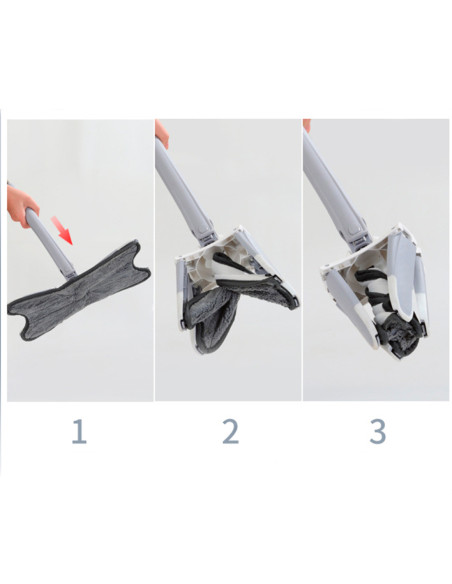 1

2

3