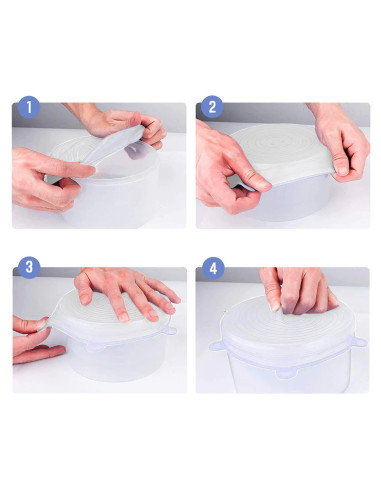 1

2

3

4