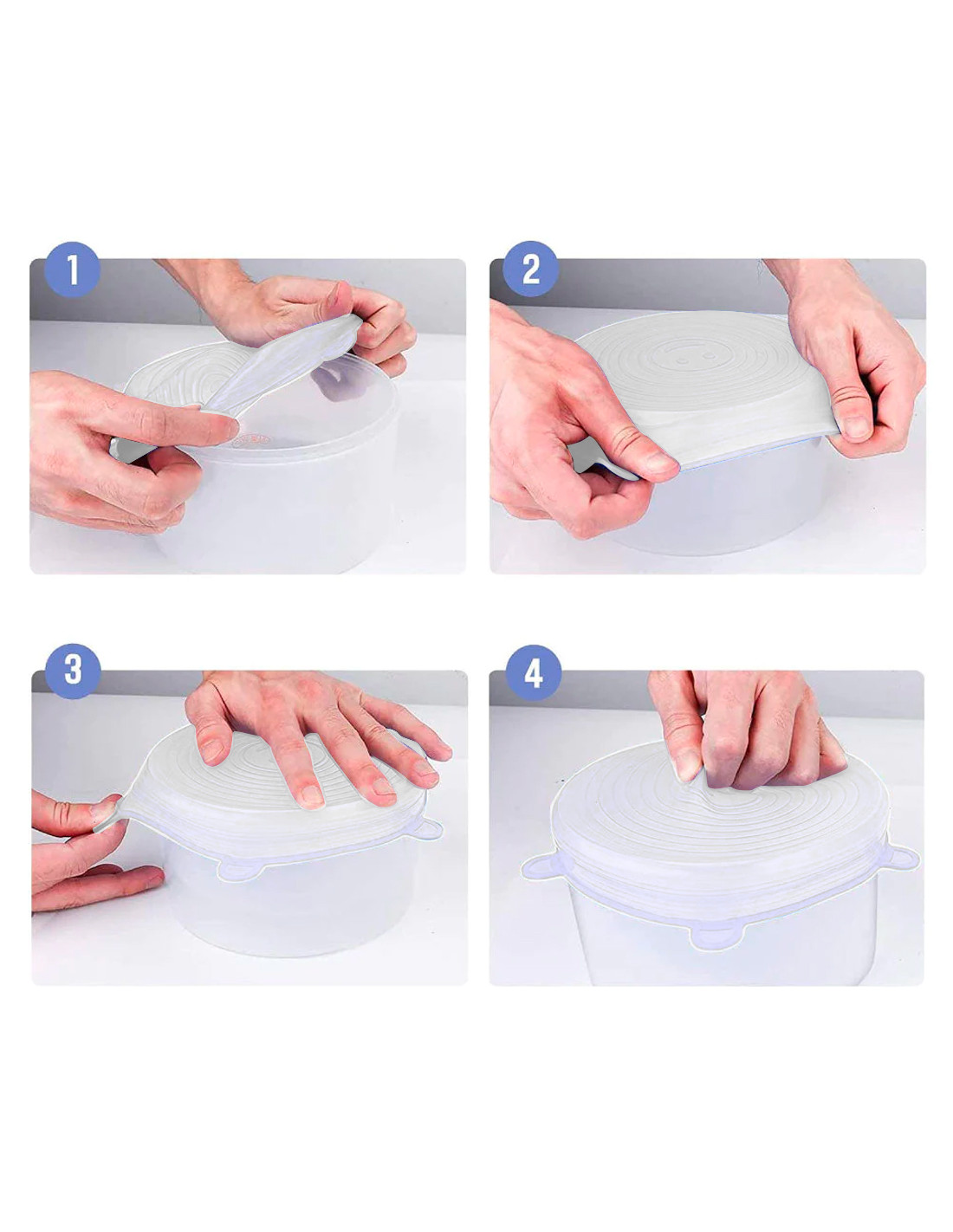 1

2

3

4