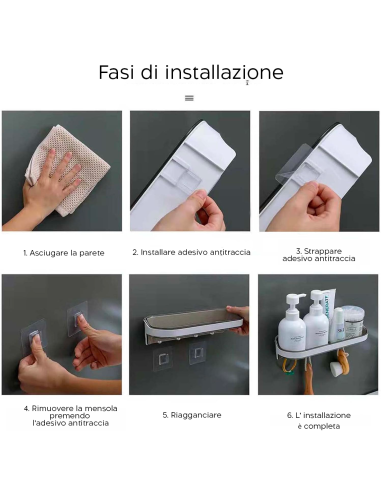 Fasi di installazione

1. Asciugare la parete

2. Installare adesivo antitraccia

3. Strappare adesivo antitraccia

4. Rimuovere la mensola premendo l'adesivo antitraccia

5. Riagganciare

6. L' installazione è completa