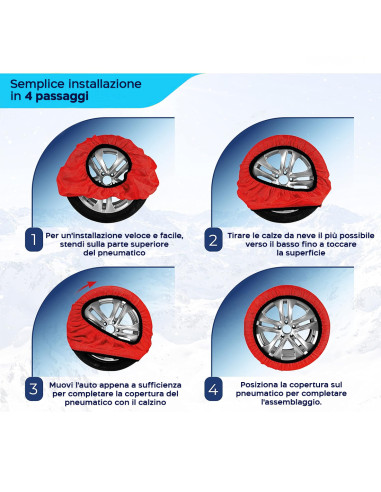 Semplice installazione in 4 passaggi

1 Per un'installazione veloce e facile, stendi sulla parte superiore del pneumatico

2 Tirare le calze da neve il più possibile verso il basso fino a toccare la superficie

3 Muovi l'auto appena a sufficienza per completare la copertura del pneumatico con il calzino

4 Posiziona la copertura sul pneumatico per completare l'assemblaggio.