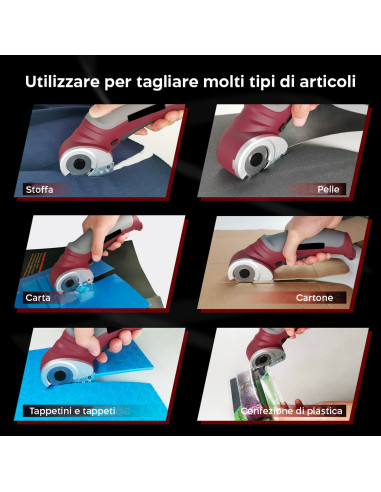 Utilizzare per tagliare molti tipi di articoli

Stoffa

Pelle

Carta

Cartone

Tappetini e tappeti

Confezione di plastica