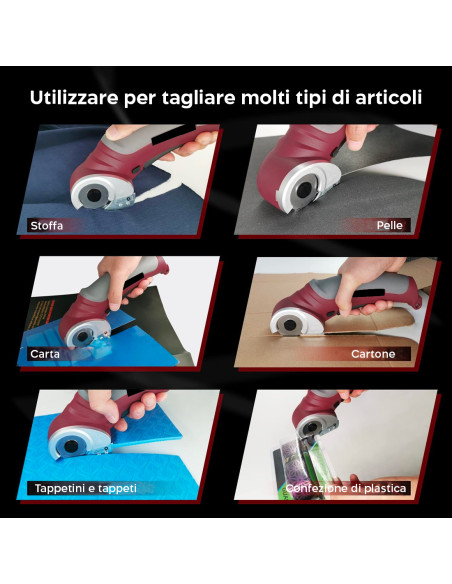 Utilizzare per tagliare molti tipi di articoli

Stoffa

Pelle

Carta

Cartone

Tappetini e tappeti

Confezione di plastica