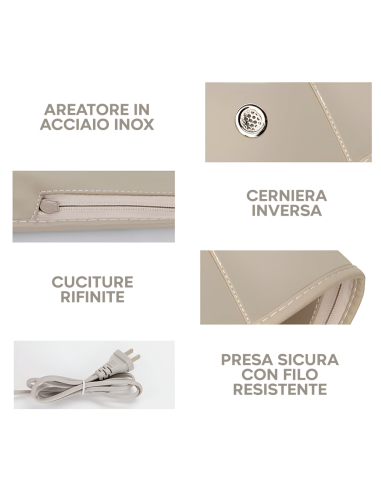 AREATORE IN ACCIAIO INOX

CERNIERA INVERSA

CUCITURE RIFINITE

PRESA SICURA CON FILO RESISTENTE