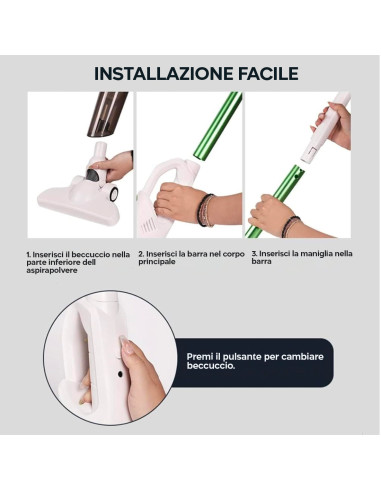 INSTALLAZIONE FACILE

1. Inserisci il beccuccio nella parte inferiore dell aspirapolvere

2. Inserisci la barra nel corpo principale

3. Inserisci la maniglia nella barra

Premi il pulsante per cambiare beccuccio.