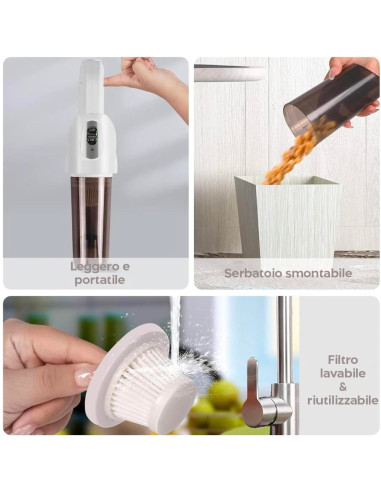 Leggero e portatile

Serbatoio smontabile

Filtro lavabile & riutilizzabile