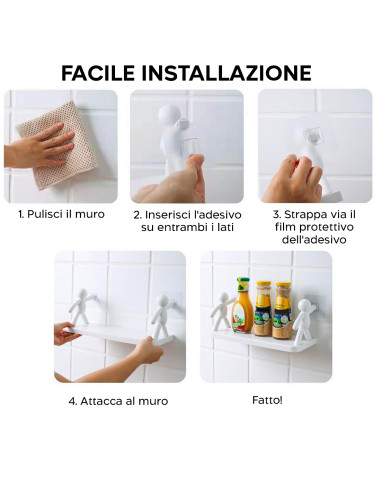 FACILE INSTALLAZIONE

1. Pulisci il muro

2. Inserisci l'adesivo su entrambi i lati

3. Strappa via il film protettivo dell'adesivo

4. Attacca al muro

Fatto!