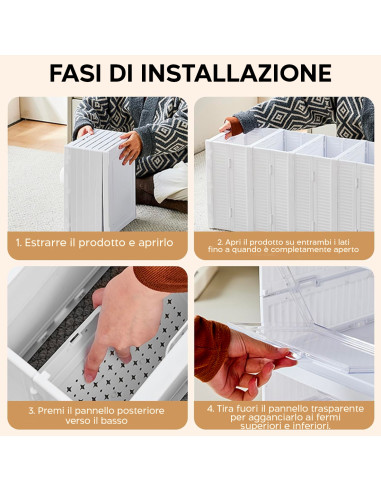 FASI DI INSTALLAZIONE

1. Estrarre il prodotto e aprirlo

2. Apri il prodotto su entrambi i lati fino a quando è completamente aperto

3. Premi il pannello posteriore verso il basso

4. Tira fuori il pannello trasparente per agganciarlo ai fermi superiori e inferiori.