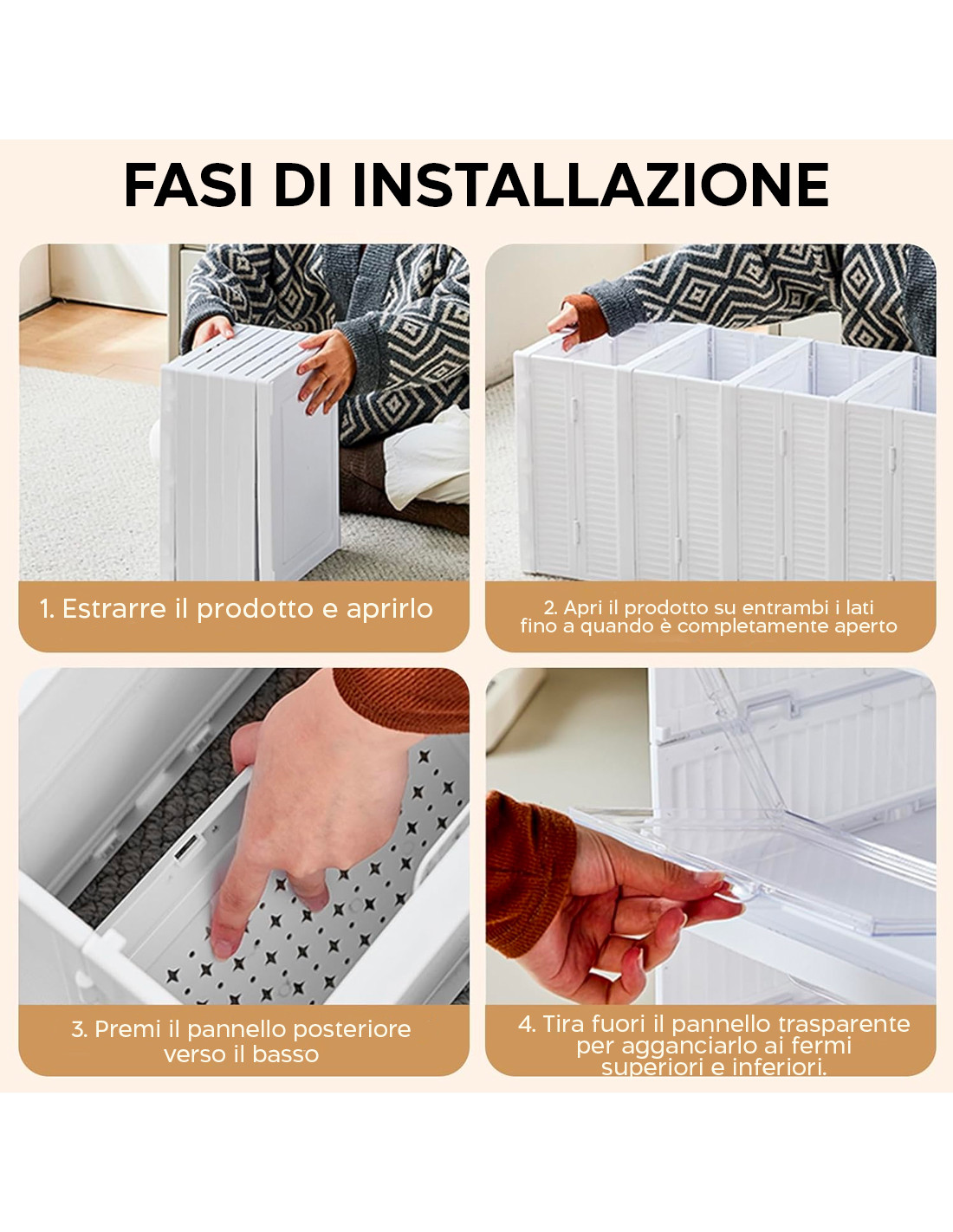 FASI DI INSTALLAZIONE

1. Estrarre il prodotto e aprirlo

2. Apri il prodotto su entrambi i lati fino a quando è completamente aperto

3. Premi il pannello posteriore verso il basso

4. Tira fuori il pannello trasparente per agganciarlo ai fermi superiori e inferiori.