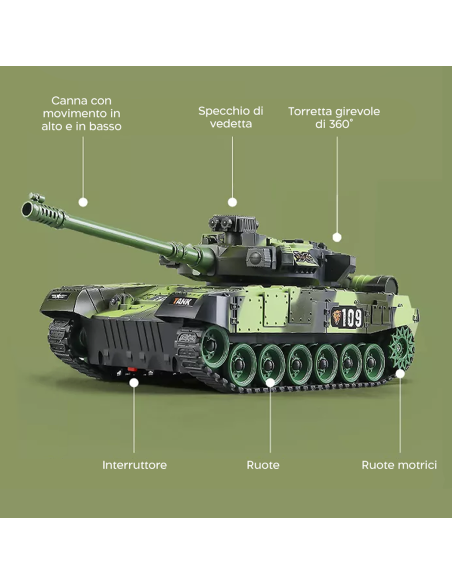 Canna con movimento in alto e in basso

Specchio di vedetta

Torretta girevole di 360°

TANK

109

Interruttore

Ruote

Ruote motrici