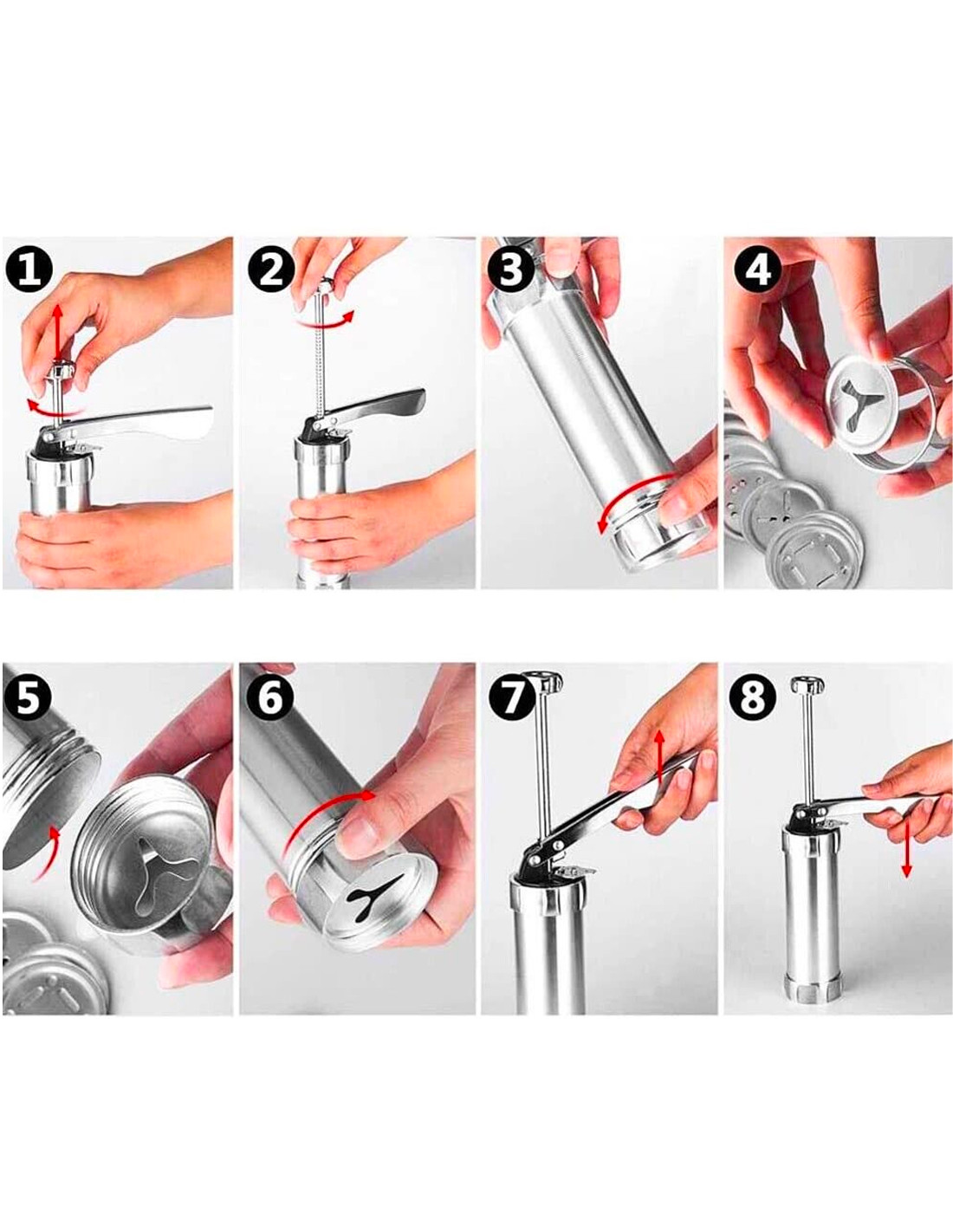 1
2
3
4
5
6
7
8