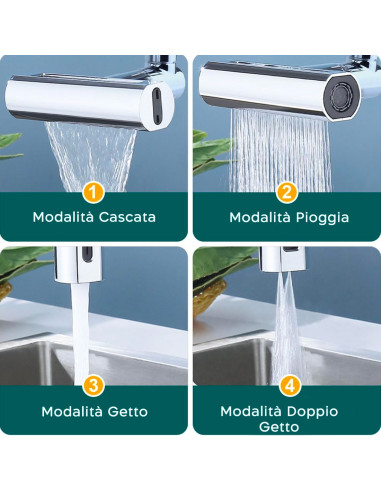 1
Modalità Cascata

2
Modalità Pioggia

3
Modalità Getto

4
Modalità Doppio Getto