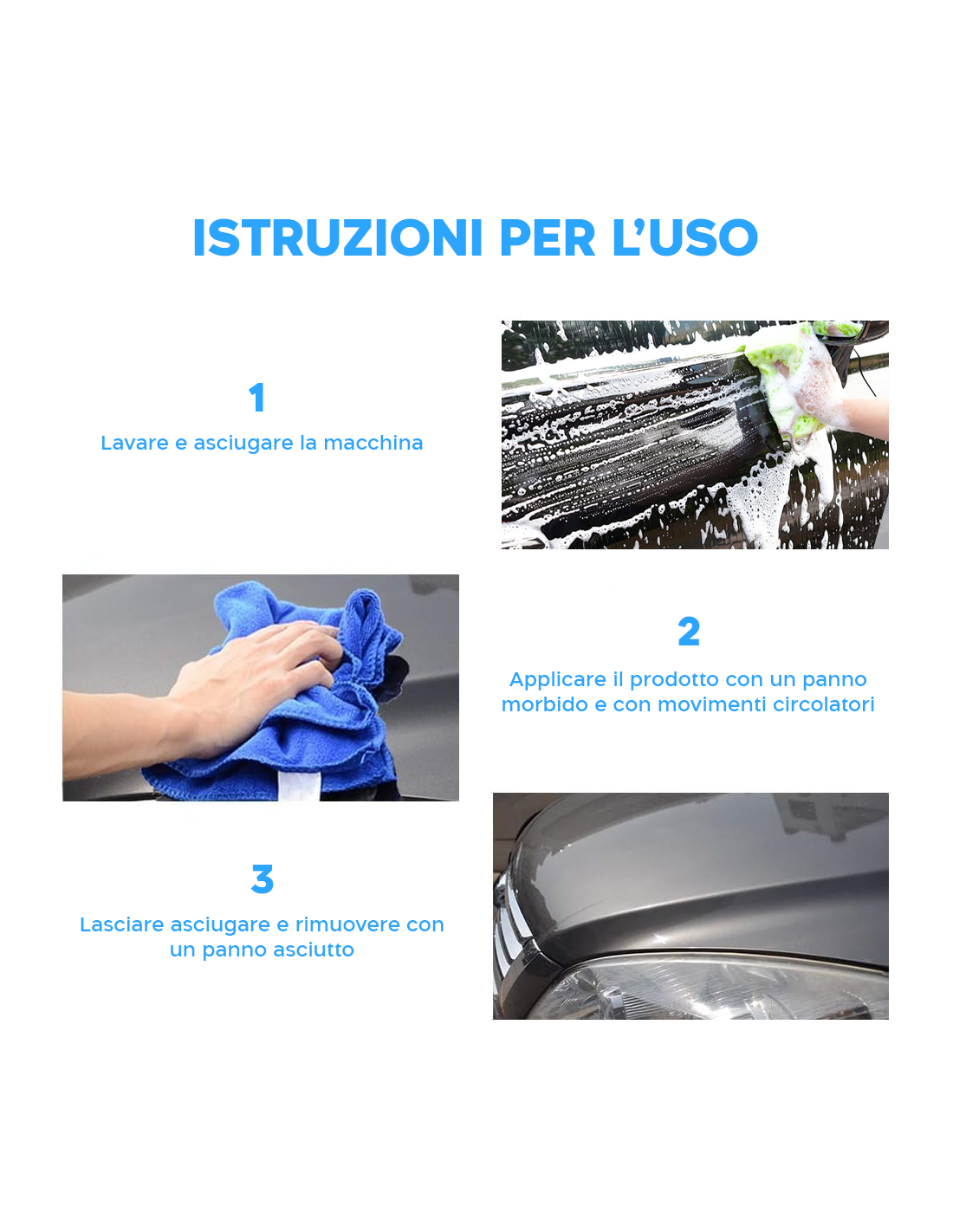 ISTRUZIONI PER L'USO

1

Lavare e asciugare la macchina

2

Applicare il prodotto con un panno morbido e con movimenti circolatori

3

Lasciare asciugare e rimuovere con un panno asciutto