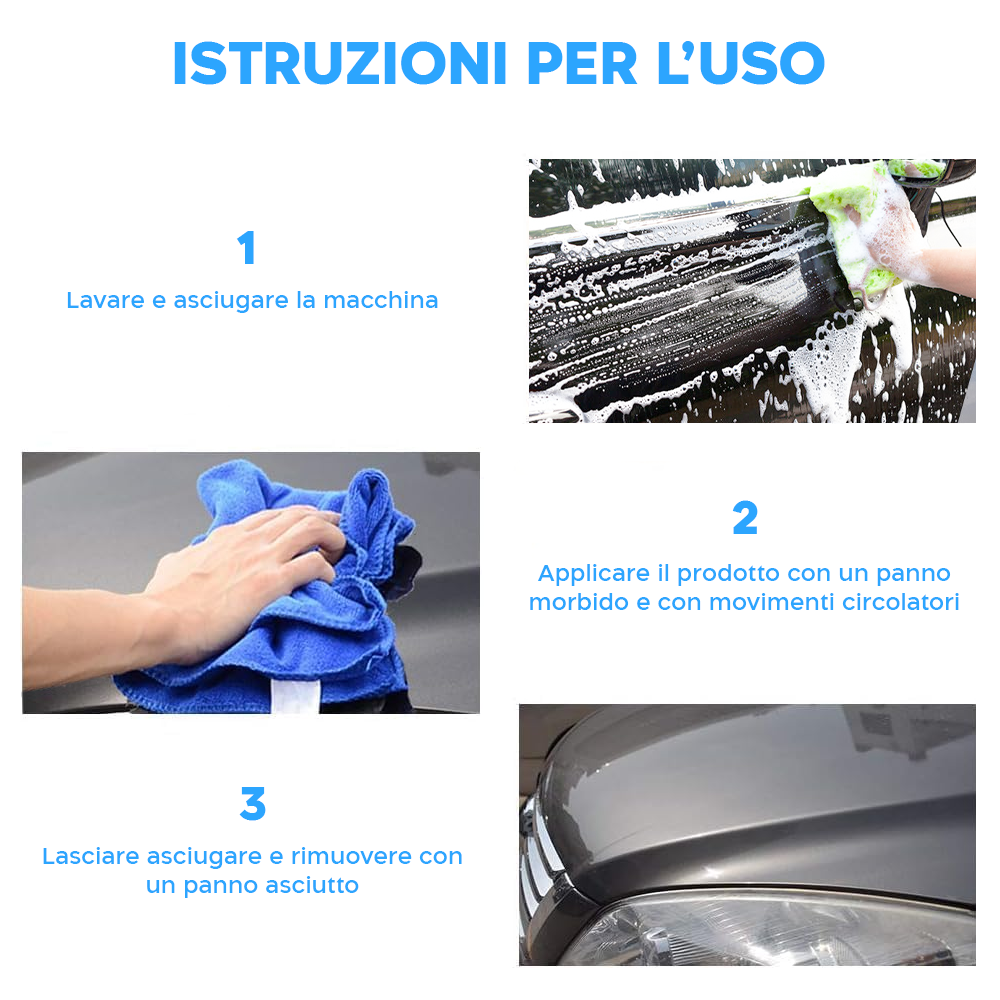 ISTRUZIONI PER L'USO

1

Lavare e asciugare la macchina

2

Applicare il prodotto con un panno morbido e con movimenti circolatori

3

Lasciare asciugare e rimuovere con un panno asciutto