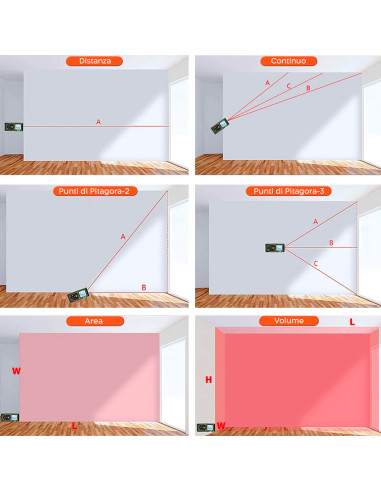 Distanza

A

Continuo

A
C
B

Punti di Pitagora-2

A
B

Punti di Pitagora-3

A
B
C

Area

W
L

Volume

L
H
W