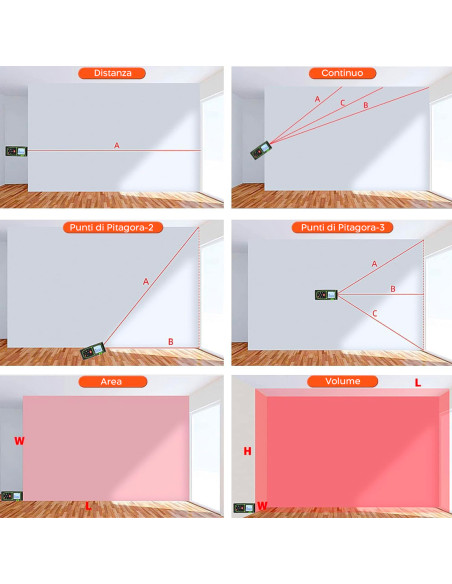 Distanza
A

Continuo
A
C
B

Punti di Pitagora-2
A
B

Punti di Pitagora-3
A
B
C

Area
W
L

Volume
L
H
W