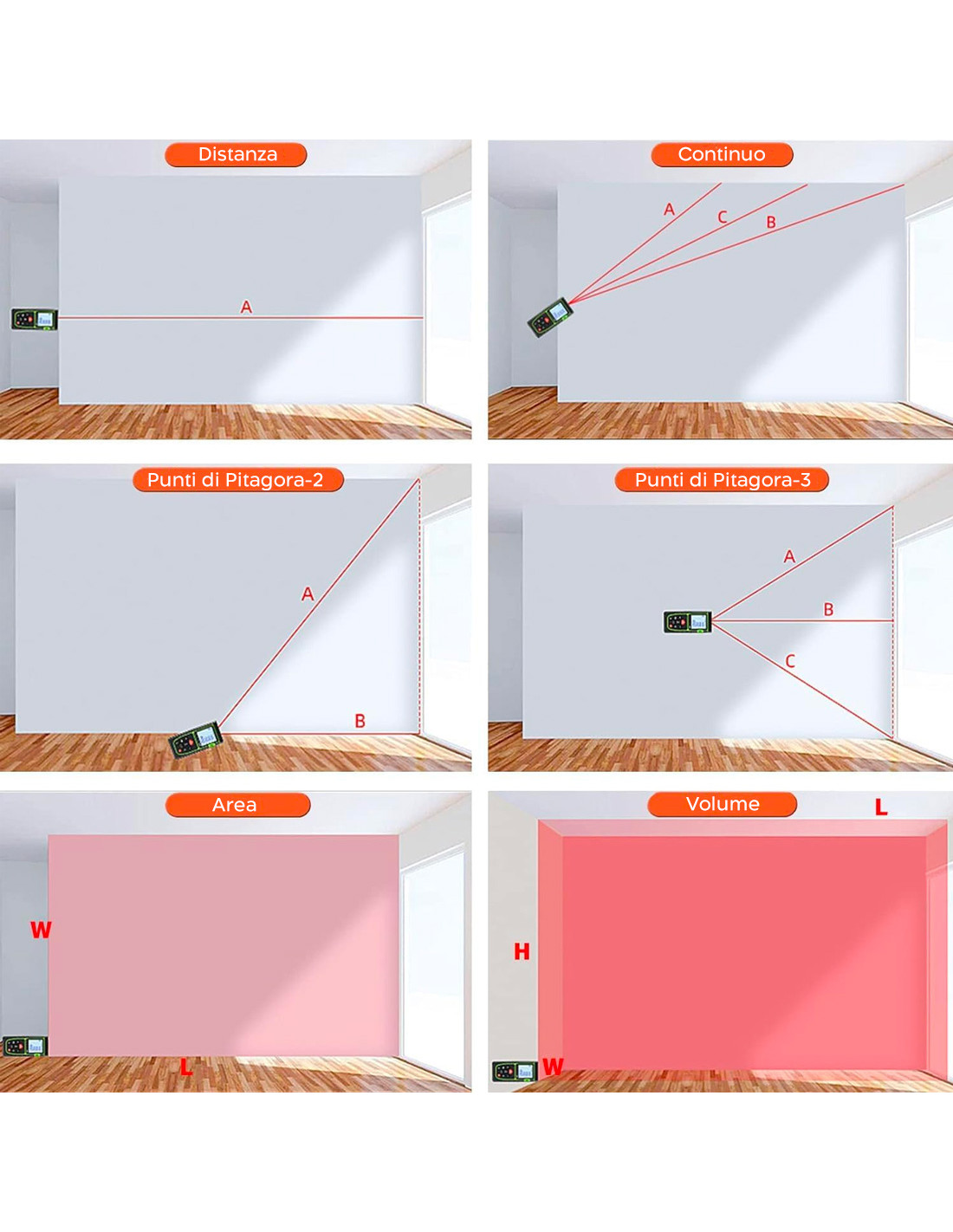 Distanza

A

Continuo

A
C
B

Punti di Pitagora-2

A
B

Punti di Pitagora-3

A
B
C

Area

W
L

Volume

L
H
W