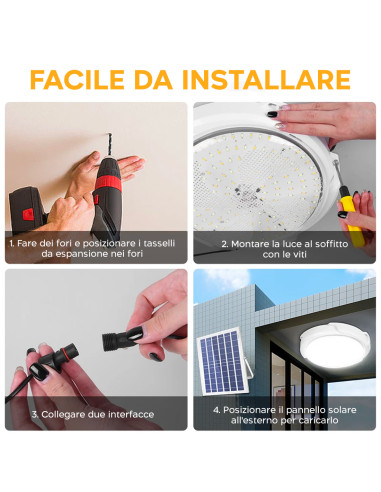 FACILE DA INSTALLARE

1. Fare dei fori e posizionare i tasselli da espansione nei fori

2. Montare la luce al soffitto con le viti

3. Collegare due interfacce

4. Posizionare il pannello solare all'esterno per caricarlo