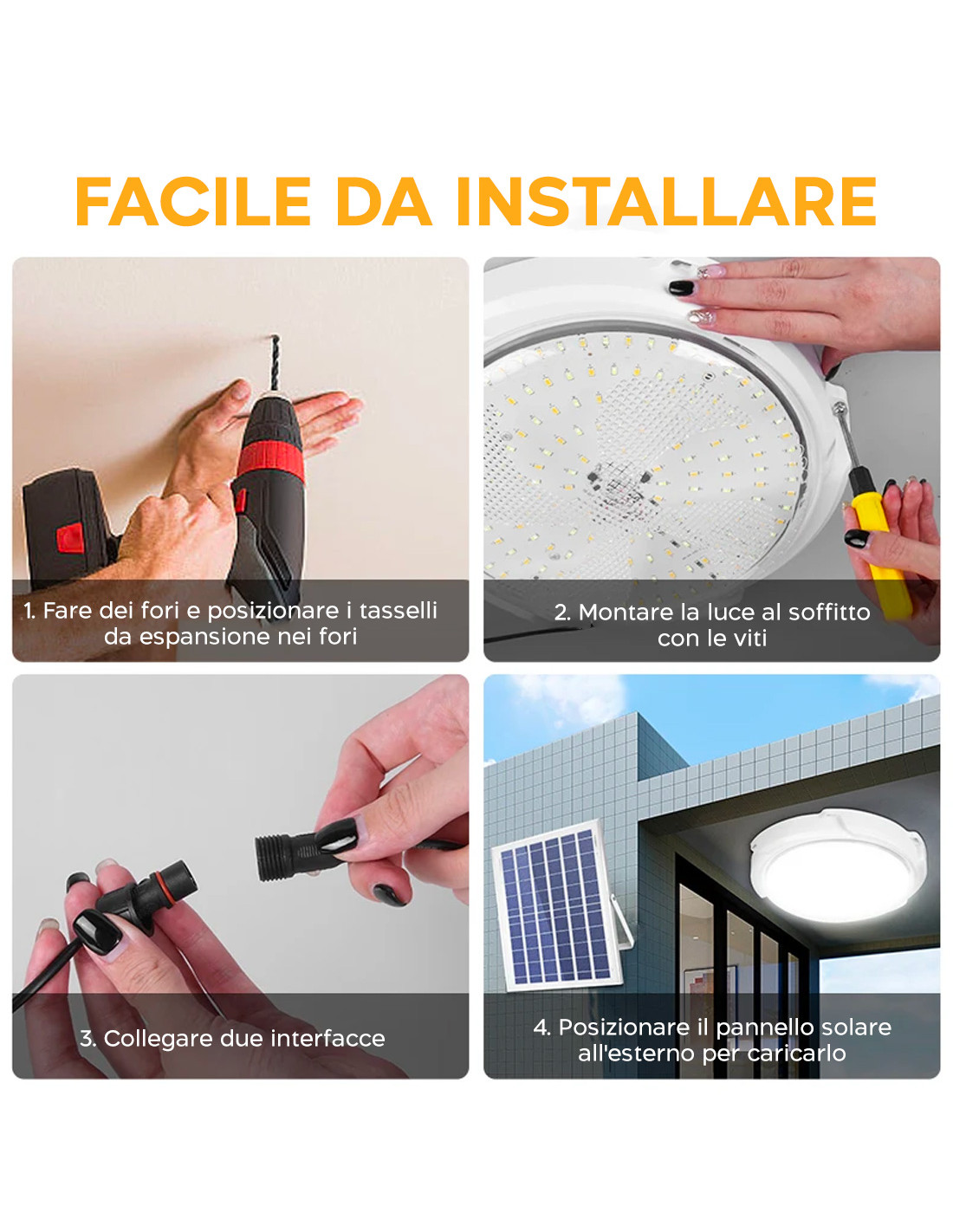 FACILE DA INSTALLARE

1. Fare dei fori e posizionare i tasselli da espansione nei fori

2. Montare la luce al soffitto con le viti

3. Collegare due interfacce

4. Posizionare il pannello solare all'esterno per caricarlo