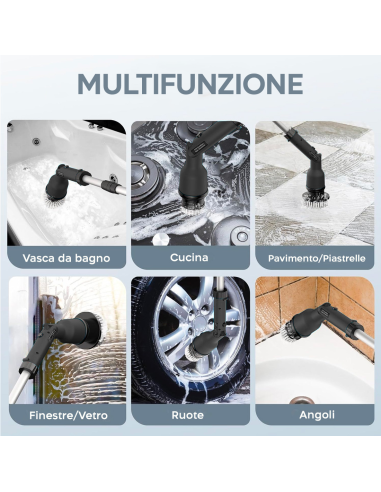 MULTIFUNZIONE

Vasca da bagno

Cucina

Pavimento/Piastrelle

Finestre/Vetro

Ruote

Angoli