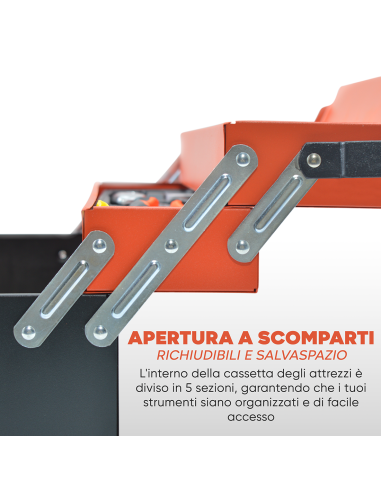 APERTURA A SCOMPARTI
RICHIUDIBILI E SALVASPAZIO
L'interno della cassetta degli attrezzi è diviso in 5 sezioni, garantendo che i tuoi strumenti siano organizzati e di facile accesso