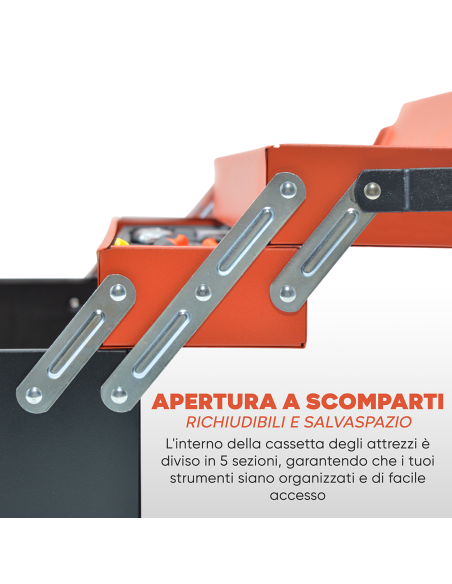 APERTURA A SCOMPARTI
RICHIUDIBILI E SALVASPAZIO
L'interno della cassetta degli attrezzi è diviso in 5 sezioni, garantendo che i tuoi strumenti siano organizzati e di facile accesso