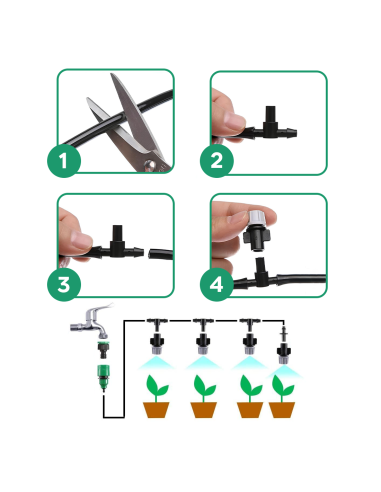 1

2

3

4