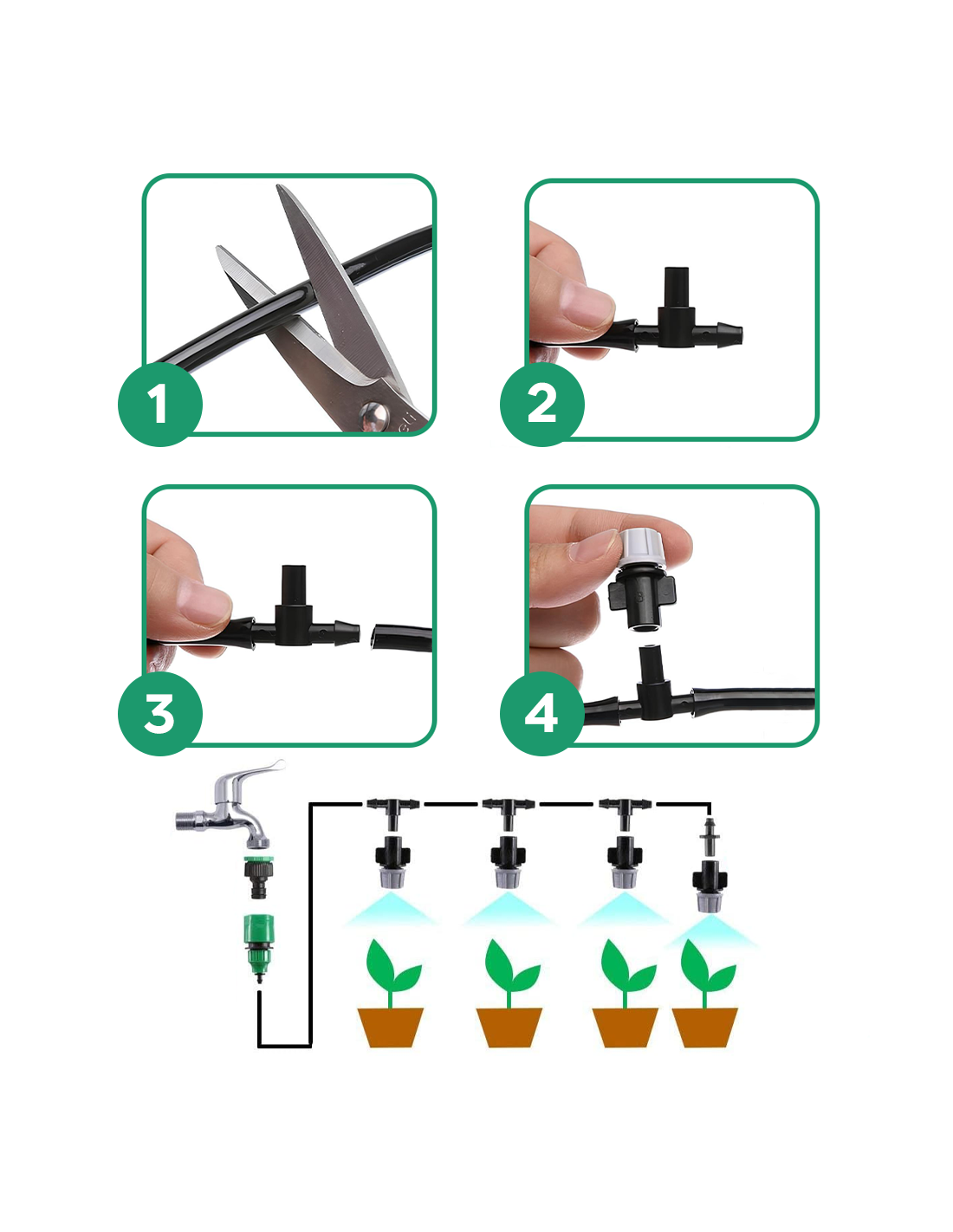 1

2

3

4