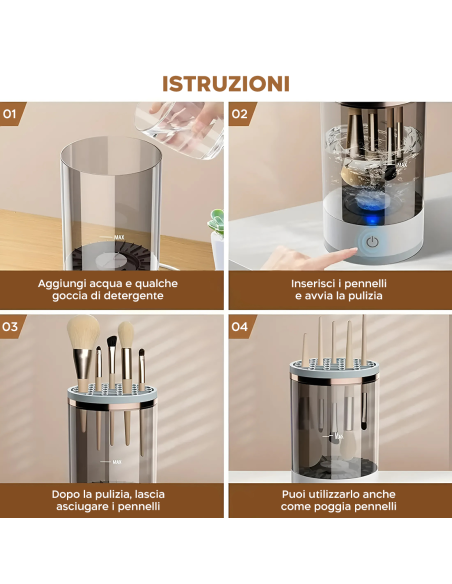 ISTRUZIONI

01

MAX

Aggiungi acqua e qualche goccia di detergente

02

MAX

Inserisci i pennelli e avvia la pulizia

03

MAX

Dopo la pulizia, lascia asciugare i pennelli

04

MAX

Puoi utilizzarlo anche come poggia pennelli