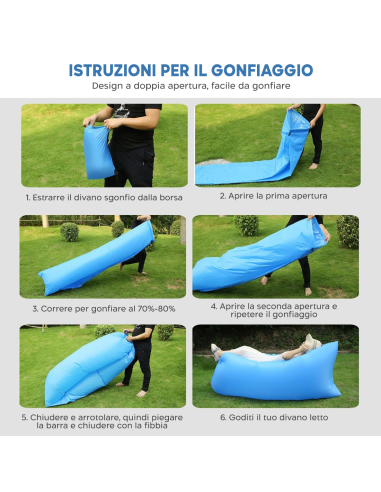 ISTRUZIONI PER IL GONFIAGGIO
Design a doppia apertura, facile da gonfiare

1. Estrarre il divano sgonfio dalla borsa

2. Aprire la prima apertura

3. Correre per gonfiare al 70%-80%

4. Aprire la seconda apertura e ripetere il gonfiaggio

5. Chiudere e arrotolare, quindi piegare la barra e chiudere con la fibbia

6. Goditi il tuo divano letto