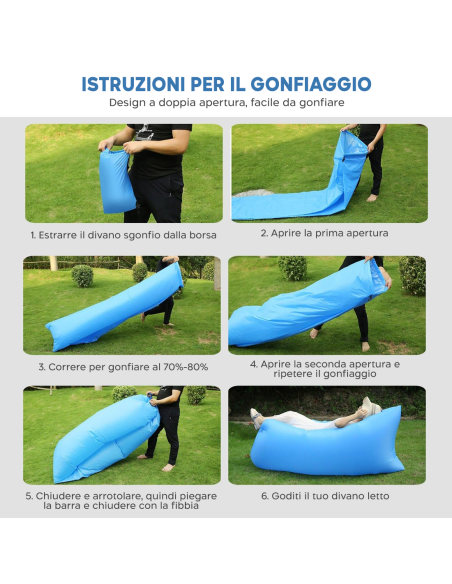 ISTRUZIONI PER IL GONFIAGGIO
Design a doppia apertura, facile da gonfiare

1. Estrarre il divano sgonfio dalla borsa

2. Aprire la prima apertura

3. Correre per gonfiare al 70%-80%

4. Aprire la seconda apertura e ripetere il gonfiaggio

5. Chiudere e arrotolare, quindi piegare la barra e chiudere con la fibbia

6. Goditi il tuo divano letto