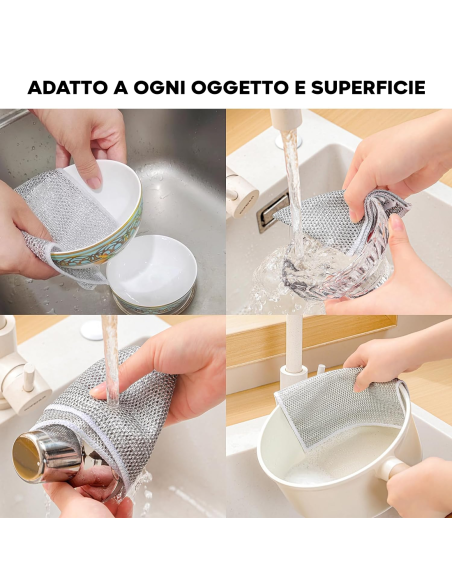 ADATTO A OGNI OGGETTO E SUPERFICIE