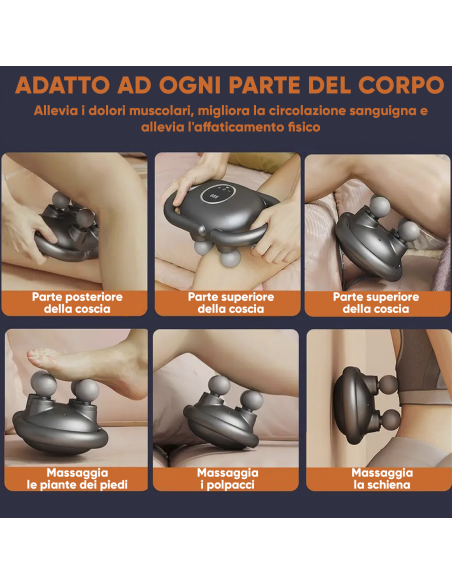 ADATTO AD OGNI PARTE DEL CORPO

Allevia i dolori muscolari, migliora la circolazione sanguigna e allevia l'affaticamento fisico

Parte posteriore della coscia

Parte superiore della coscia

Parte superiore della coscia

Massaggia le piante dei piedi

Massaggia i polpacci

Massaggia la schiena