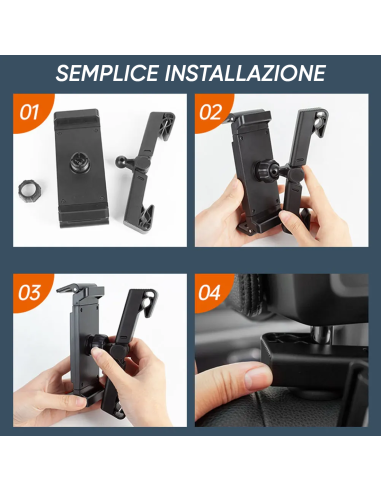 SEMPLICE INSTALLAZIONE

01

02

03

04