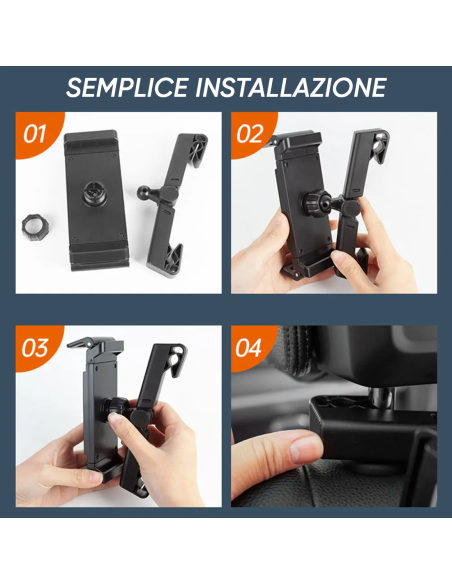 SEMPLICE INSTALLAZIONE

01

02

03

04