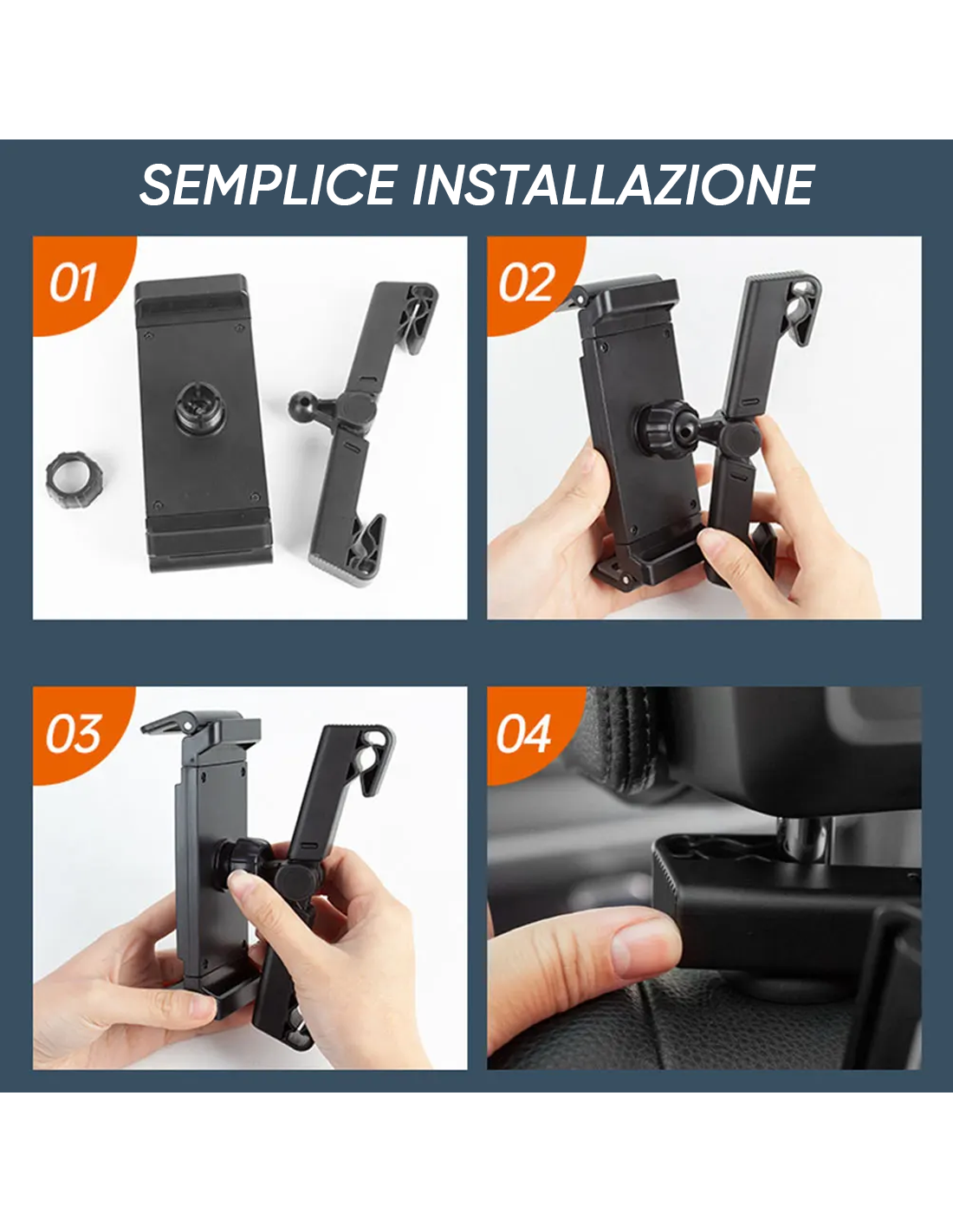 SEMPLICE INSTALLAZIONE

01

02

03

04