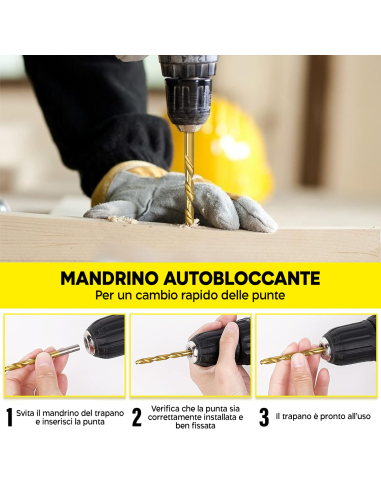 MANDRINO AUTOBLOCCANTE
Per un cambio rapido delle punte

1 Svita il mandrino del trapano e inserisci la punta

2 Verifica che la punta sia correttamente installata e ben fissata

3 Il trapano è pronto all'uso