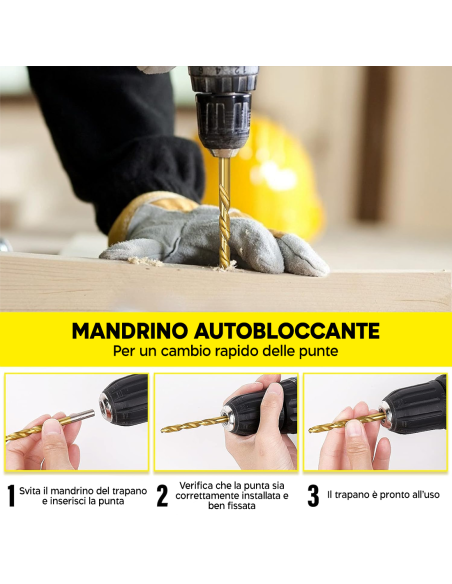 MANDRINO AUTOBLOCCANTE
Per un cambio rapido delle punte

1 Svita il mandrino del trapano e inserisci la punta

2 Verifica che la punta sia correttamente installata e ben fissata

3 Il trapano è pronto all'uso