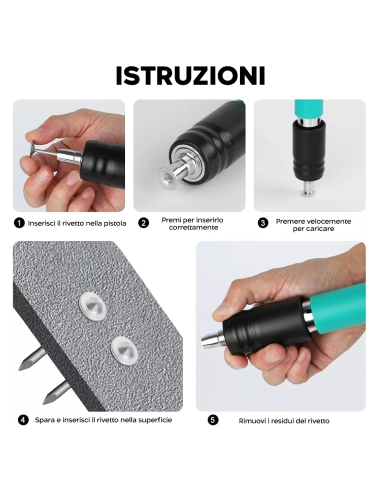 ISTRUZIONI

1 Inserisci il rivetto nella pistola

2 Premi per inserirlo correttamente

3 Premere velocemente per caricare

4 Spara e inserisci il rivetto nella superficie

5 Rimuovi i residui del rivetto