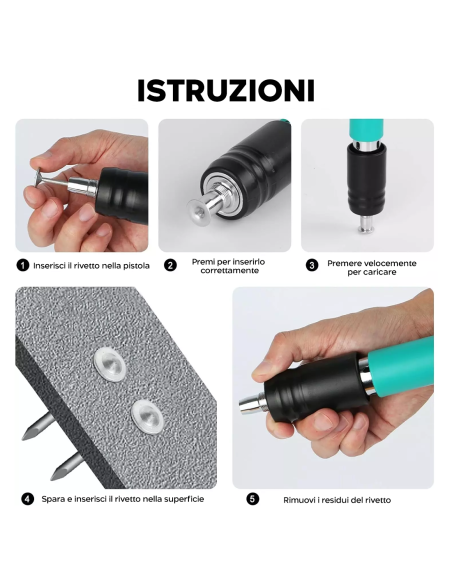 ISTRUZIONI

1 Inserisci il rivetto nella pistola

2 Premi per inserirlo correttamente

3 Premere velocemente per caricare

4 Spara e inserisci il rivetto nella superficie

5 Rimuovi i residui del rivetto