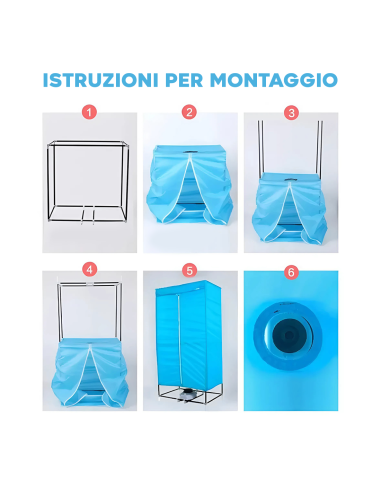 ISTRUZIONI PER MONTAGGIO

1

2

3

4

5

6