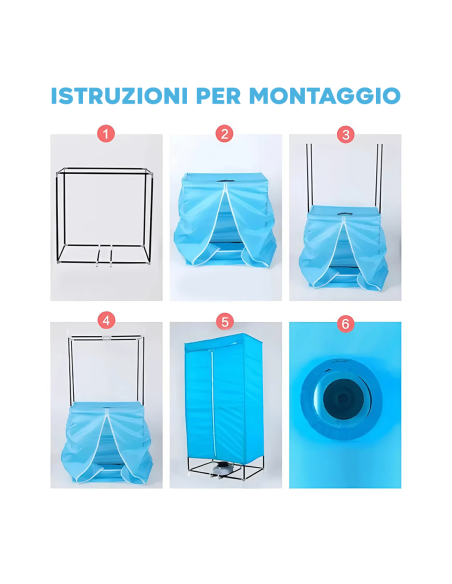 ISTRUZIONI PER MONTAGGIO

1

2

3

4

5

6