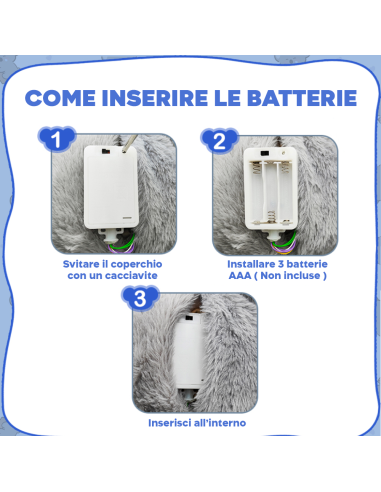 COME INSERIRE LE BATTERIE

1

Svitare il coperchio con un cacciavite

2

Installare 3 batterie AAA ( Non incluse )

3

Inserisci all'interno