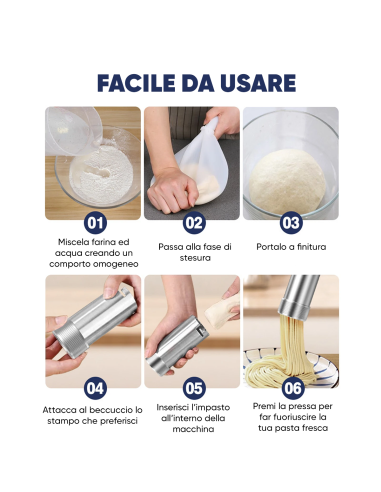 FACILE DA USARE

01
Miscela farina ed acqua creando un comporto omogeneo

02
Passa alla fase di stesura

03
Portalo a finitura

04
Attacca al beccuccio lo stampo che preferisci

05
Inserisci l'impasto all'interno della macchina

06
Premi la pressa per far fuoriuscire la tua pasta fresca