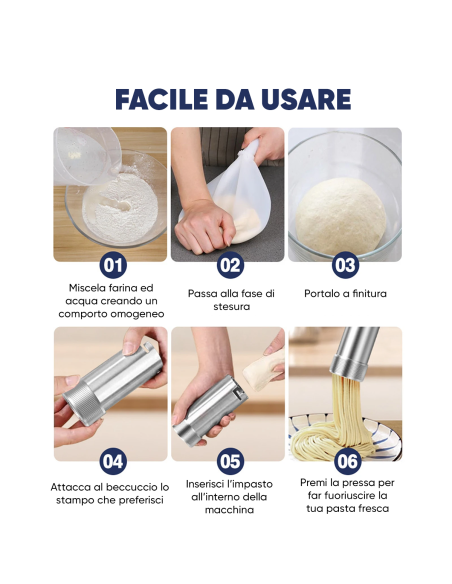 FACILE DA USARE

01

Miscela farina ed acqua creando un comporto omogeneo

02

Passa alla fase di stesura

03

Portalo a finitura

04

Attacca al beccuccio lo stampo che preferisci

05

Inserisci l'impasto all'interno della macchina

06

Premi la pressa per far fuoriuscire la tua pasta fresca