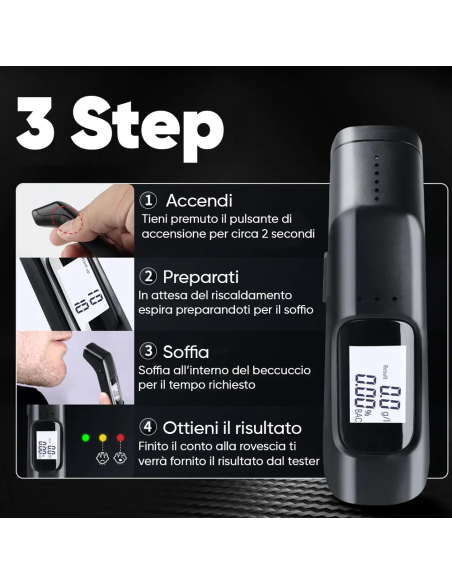 3 Step

① Accendi
Tieni premuto il pulsante di accensione per circa 2 secondi

② Preparati
In attesa del riscaldamento espira preparandoti per il soffio

③ Soffia
Soffia all'interno del beccuccio per il tempo richiesto

④ Ottieni il risultato
Finito il conto alla rovescia ti verrà fornito il risultato dal tester

Result 0.0 g/l
0.00 % BAC